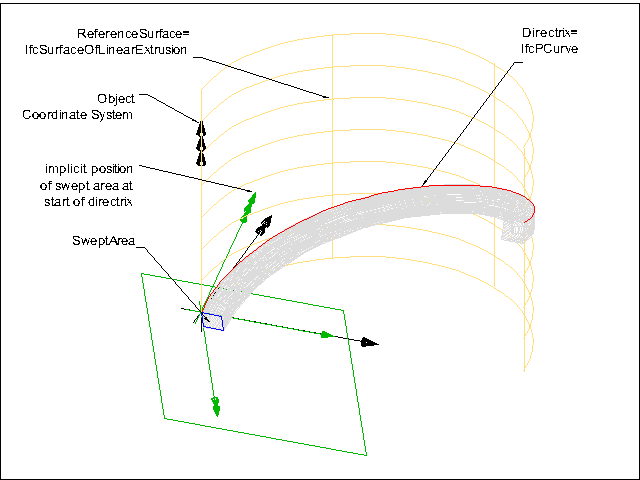 ReferenceSurface=
IfcSurfaceOfLinearExtrusion

Directrix=
IfcPCurve

Object
Coordinate System

implicit position
of swept area at
start of directrix

SweptArea